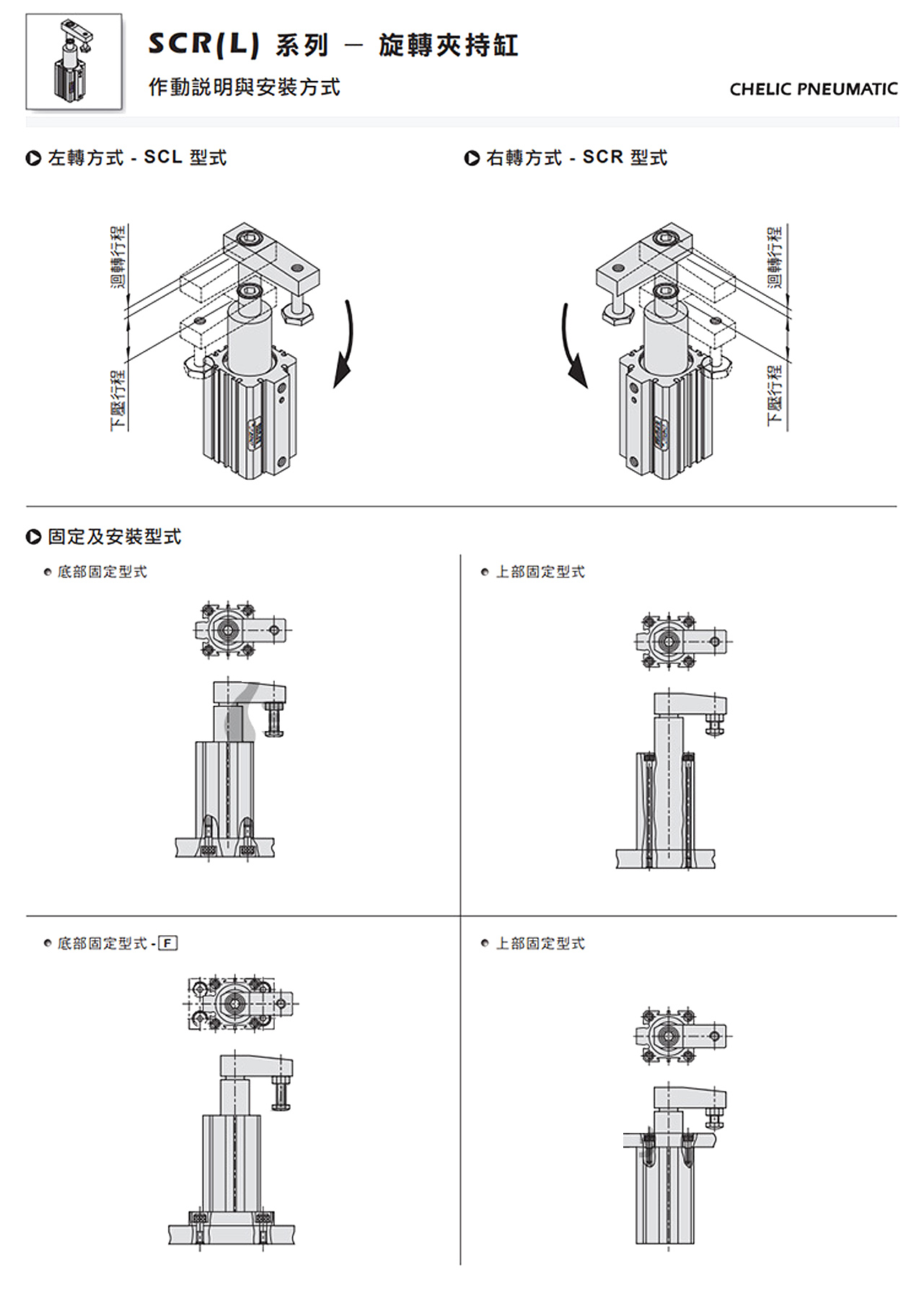 SCR(L) 系列 — 旋轉夾持缸

作動説明與安裝方式

CHELIC PNEUMATIC

左轉方式 - SCL 型式

迴轉行程

下壓行程

右轉方式 - SCR 型式

迴轉行程

下壓行程

固定及安裝型式

底部固定型式

上部固定型式

底部固定型式 - F

上部固定型式